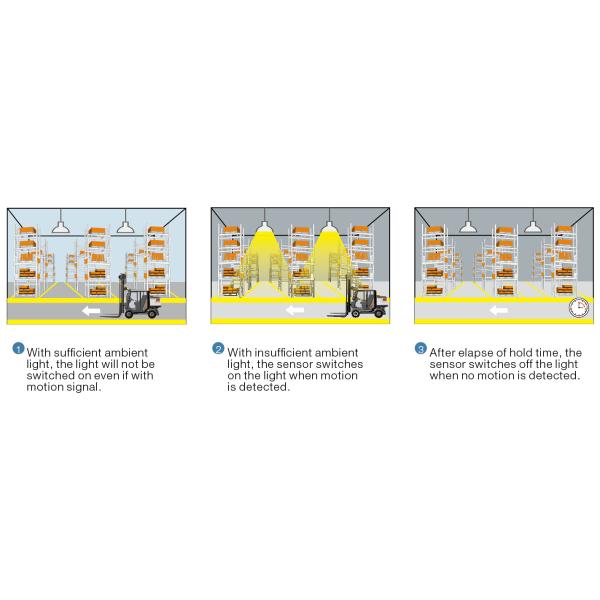 1 With sufficient ambient light, the light will not be switched on even if with motion signal.

2 With insufficient ambient light, the sensor switches on the light when motion is detected.

3 After elapse of hold time, the sensor switches off the light when no motion is detected.