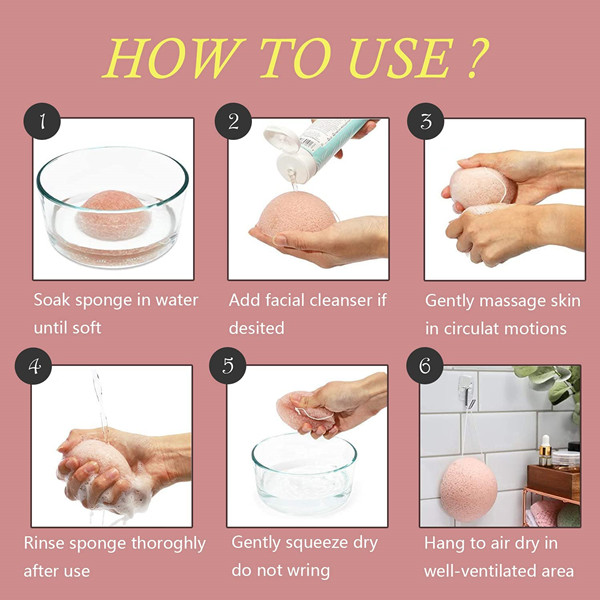 HOW TO USE ?

1

Soak sponge in water until soft

2

Add facial cleanser if desited

3

Gently massage skin in circulat motions

4

Rinse sponge thoroghly after use

5

Gently squeeze dry do not wring

6

Hang to air dry in well-ventilated area