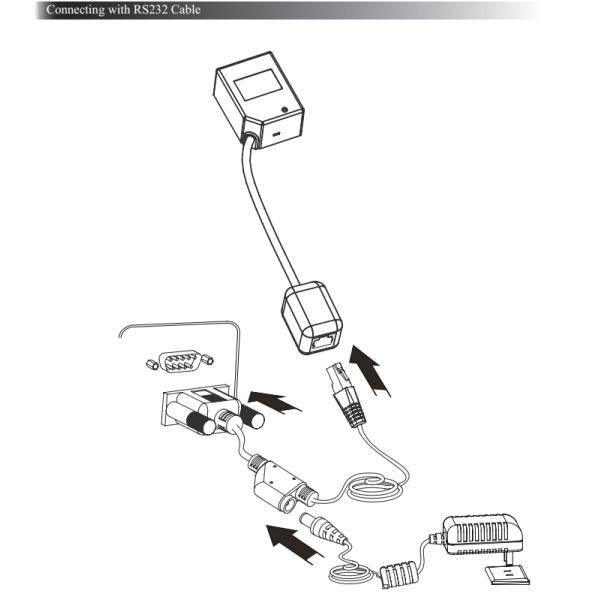 Connecting with RS232 Cable