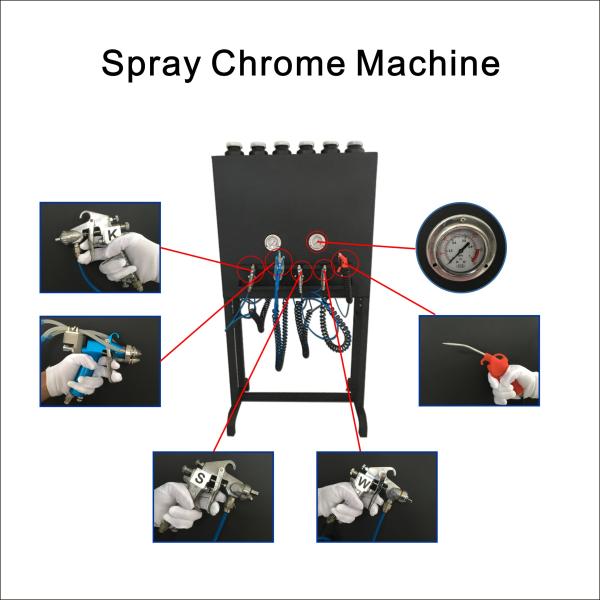 Spray Chrome Machine

K

S

W