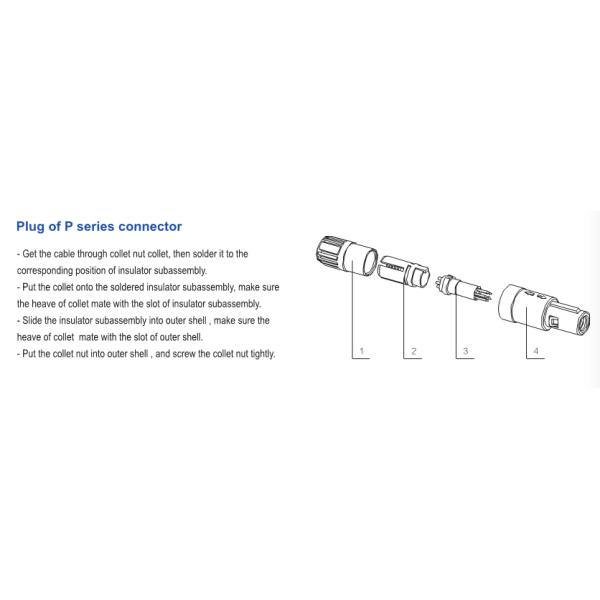 Plug of P series connector

- Get the cable through collet nut collet, then solder it to the corresponding position of insulator subassembly.
- Put the collet onto the soldered insulator subassembly, make sure the heave of collet mate with the slot of insulator subassembly.
- Slide the insulator subassembly into outer shell , make sure the heave of collet mate with the slot of outer shell.
- Put the collet nut into outer shell , and screw the collet nut tightly.

1
2
3
4