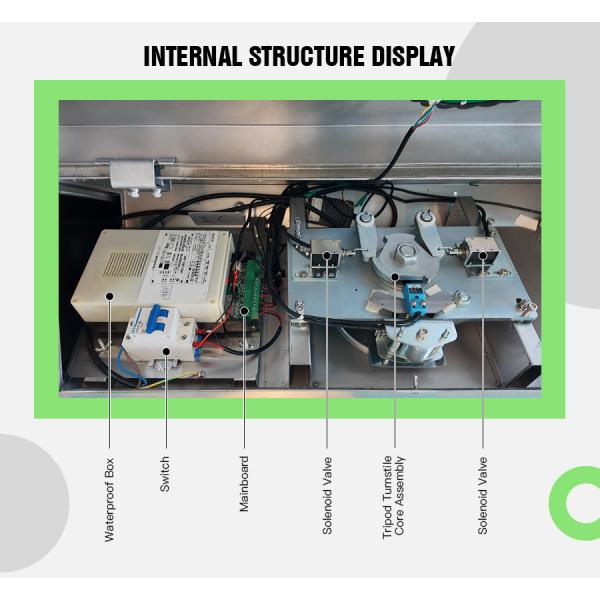 INTERNAL STRUCTURE DISPLAY

Waterproof Box

Switch

Mainboard

Solenoid Valve

Tripod Turnstile Core Assembly

Solenoid Valve