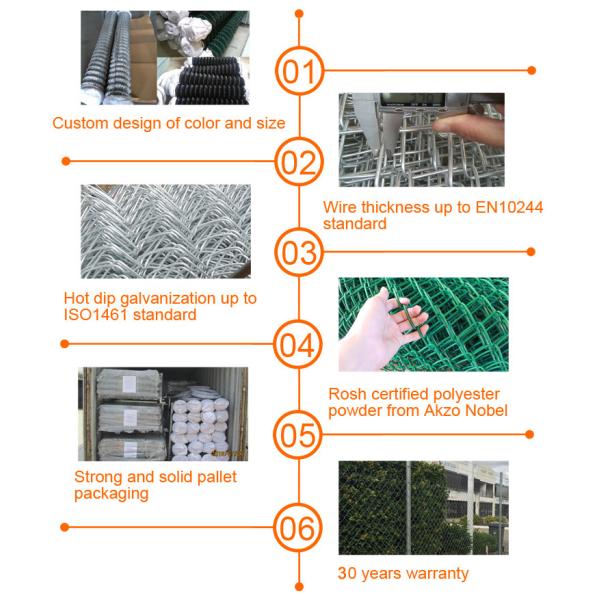 01

Custom design of color and size

02

Wire thickness up to EN10244 standard

03

Hot dip galvanization up to ISO1461 standard

04

Rosh certified polyester powder from Akzo Nobel

05

Strong and solid pallet packaging

06

30 years warranty