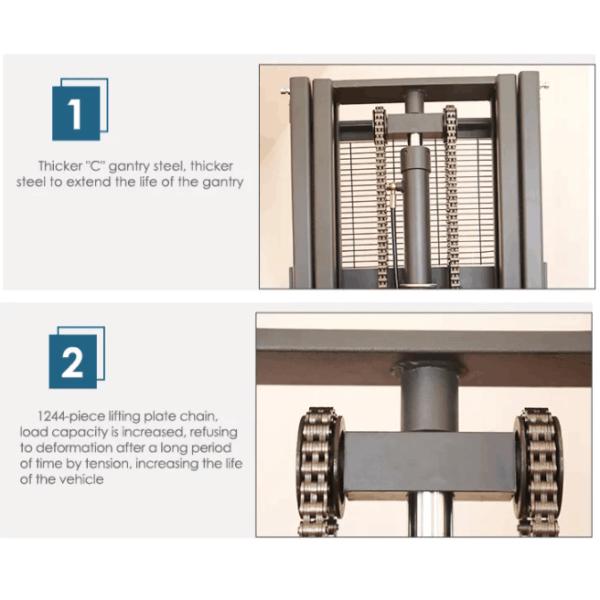 1

Thicker "C" gantry steel, thicker steel to extend the life of the gantry

2

1244-piece lifting plate chain, load capacity is increased, refusing to deformation after a long period of time by tension, increasing the life of the vehicle