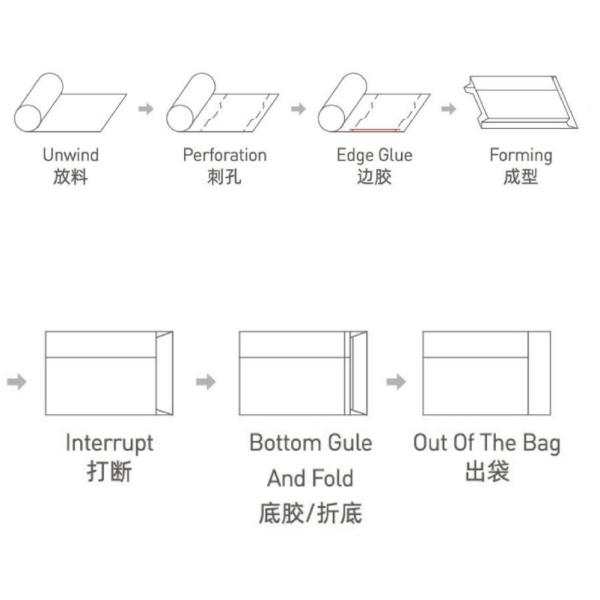 Unwind
放料

Perforation
刺孔

Edge Glue
边胶

Forming
成型

Interrupt
打断

Bottom Gule
And Fold
底胶/折底

Out Of The Bag
出袋