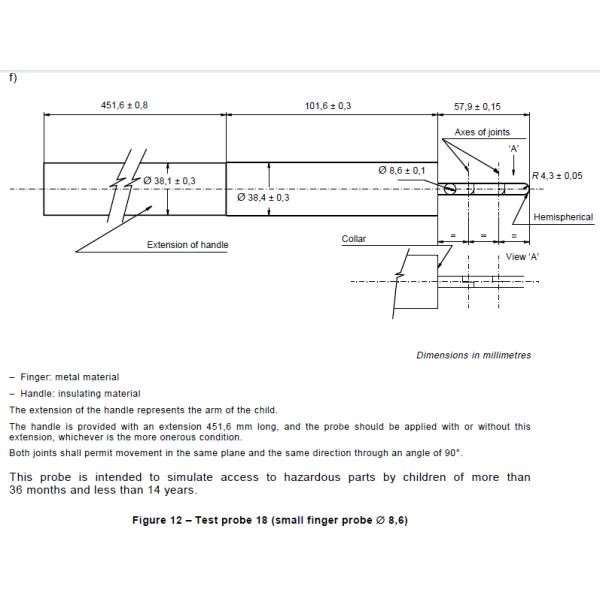 f)

451,6 ± 0,8

101,6 ± 0,3

57,9 ± 0,15

Axes of joints

'A'

Ø 8,6 ± 0,1

R 4,3 ± 0,05

Ø 38,1 ± 0,3

Ø 38,4 ± 0,3

Hemispherical

Extension of handle

Collar

=

=

=

View 'A'

Dimensions in millimetres

– Finger: metal material

– Handle: insulating material

The extension of the handle represents the arm of the child.

The handle is provided with an extension 451,6 mm long, and the probe should be applied with or without this extension, whichever is the more onerous condition.

Both joints shall permit movement in the same plane and the same direction through an angle of 90°.

This probe is intended to simulate access to hazardous parts by children of more than 36 months and less than 14 years.

Figure 12 – Test probe 18 (small finger probe Ø 8,6)