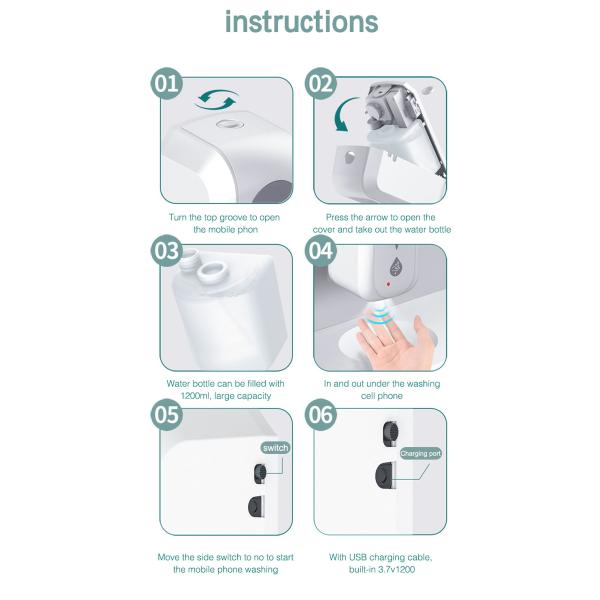 instructions

01

Turn the top groove to open the mobile phon

02

Press the arrow to open the cover and take out the water bottle

03

Water bottle can be filled with 1200ml, large capacity

04

In and out under the washing cell phone

05

switch

Move the side switch to no to start the mobile phone washing

06

Charging port

With USB charging cable, built-in 3.7v1200