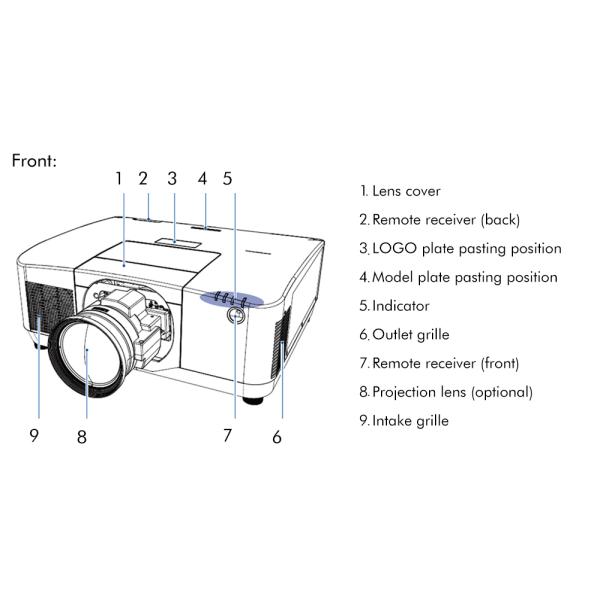 Front:

1 2 3 4 5

9 8 7 6

1. Lens cover
2. Remote receiver (back)
3. LOGO plate pasting position
4. Model plate pasting position
5. Indicator
6. Outlet grille
7. Remote receiver (front)
8. Projection lens (optional)
9. Intake grille