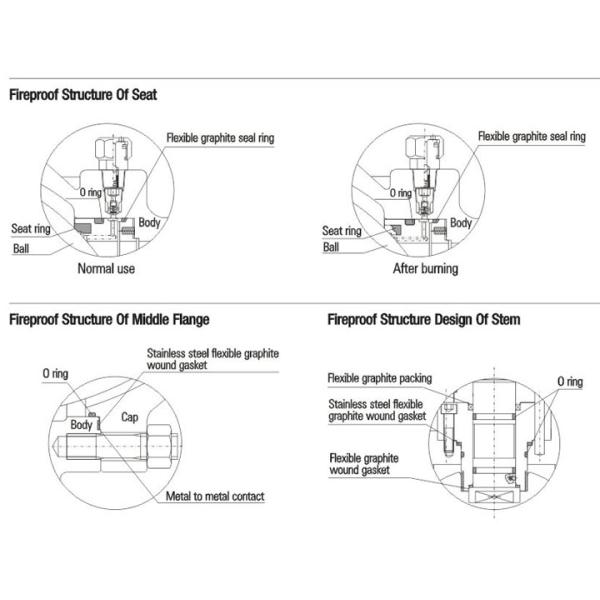 Fireproof Structure Of Seat

Flexible graphite seal ring
O ring
Seat ring
Body
Ball
Normal use

Flexible graphite seal ring
O ring
Seat ring
Body
Ball
After burning

Fireproof Structure Of Middle Flange

Stainless steel flexible graphite wound gasket
O ring
Body
Cap
Metal to metal contact

Fireproof Structure Design Of Stem

Flexible graphite packing
O ring
Stainless steel flexible graphite wound gasket
Flexible graphite wound gasket