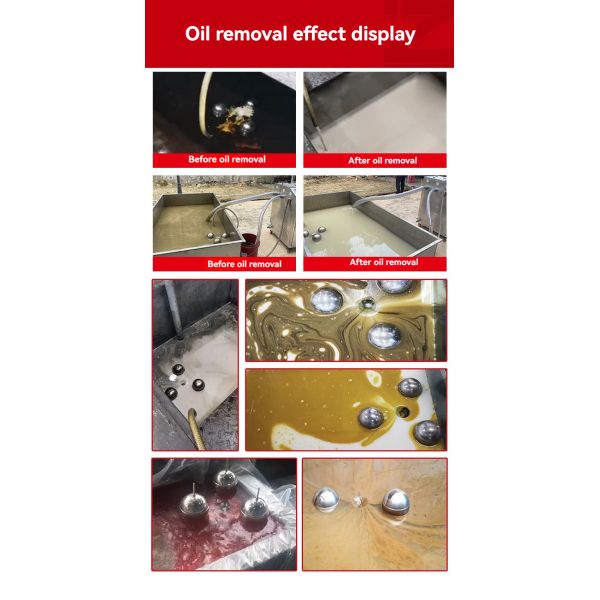 Oil removal effect display

Before oil removal

After oil removal

Before oil removal

After oil removal