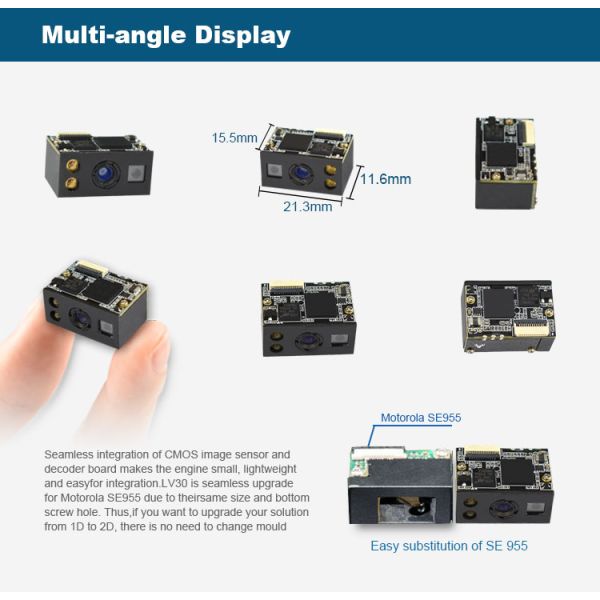 Multi-angle Display

15.5mm

11.6mm

21.3mm

Motorola SE955

Seamless integration of CMOS image sensor and decoder board makes the engine small, lightweight and easyfor integration.LV30 is seamless upgrade for Motorola SE955 due to theirsame size and bottom screw hole. Thus,if you want to upgrade your solution from 1D to 2D, there is no need to change mould

Easy substitution of SE 955