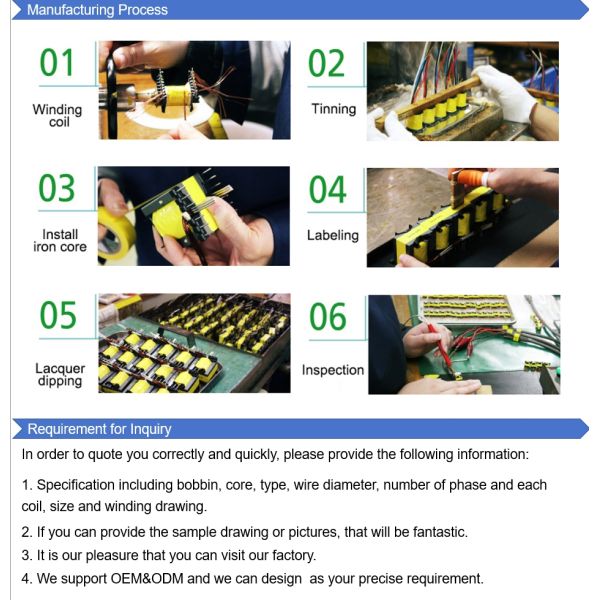 Manufacturing Process

01
Winding coil

02
Tinning

03
Install iron core

04
Labeling

05
Lacquer dipping

06
Inspection

Requirement for Inquiry

In order to quote you correctly and quickly, please provide the following information:

1. Specification including bobbin, core, type, wire diameter, number of phase and each coil, size and winding drawing.

2. If you can provide the sample drawing or pictures, that will be fantastic.

3. It is our pleasure that you can visit our factory.

4. We support OEM&ODM and we can design as your precise requirement.