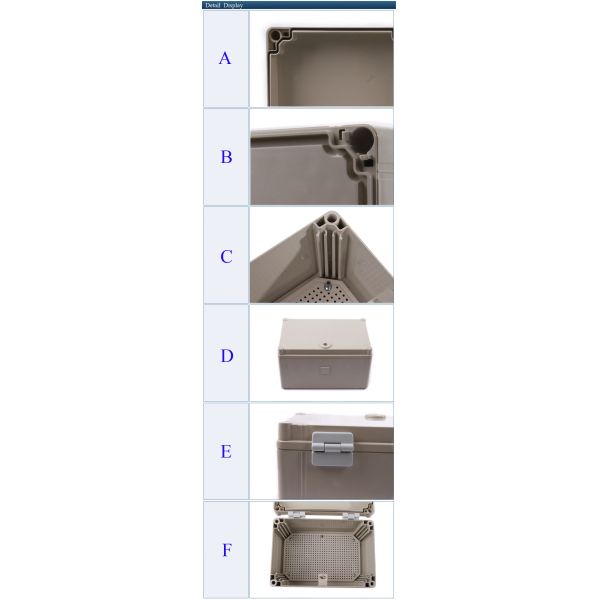 Detail Display

A

B

C

D

E

F