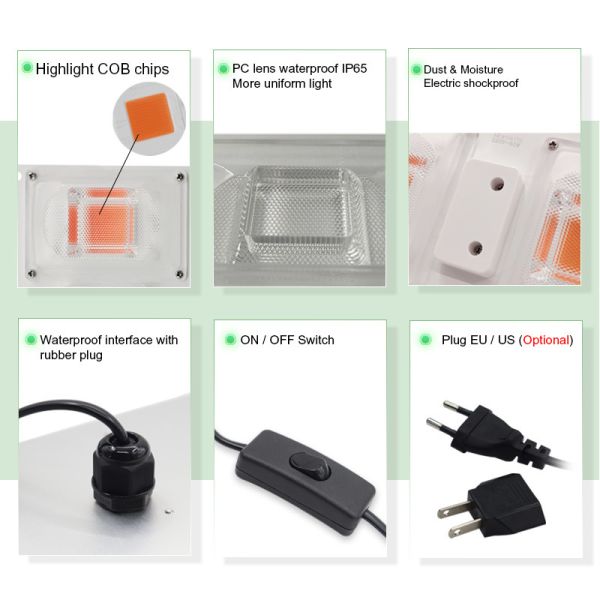 Highlight COB chips

PC lens waterproof IP65
More uniform light

Dust & Moisture
Electric shockproof

Waterproof interface with rubber plug

ON / OFF Switch

Plug EU / US (Optional)