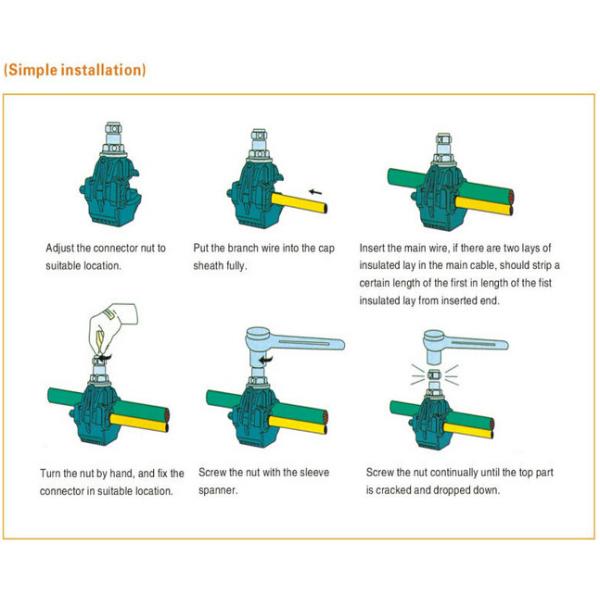 (Simple installation)

Adjust the connector nut to suitable location.

Put the branch wire into the cap sheath fully.

Insert the main wire, if there are two lays of insulated lay in the main cable, should strip a certain length of the first in length of the fist insulated lay from inserted end.

Turn the nut by hand, and fix the connector in suitable location.

Screw the nut with the sleeve spanner.

Screw the nut continually until the top part is cracked and dropped down.