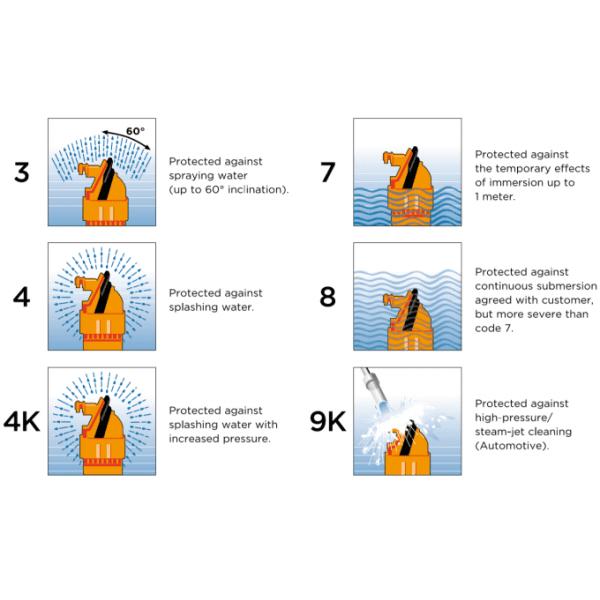 3

60°

Protected against spraying water (up to 60° inclination).

4

Protected against splashing water.

4K

Protected against splashing water with increased pressure.

7

Protected against the temporary effects of immersion up to 1 meter.

8

Protected against continuous submersion agreed with customer, but more severe than code 7.

9K

Protected against high-pressure/ steam-jet cleaning (Automotive).