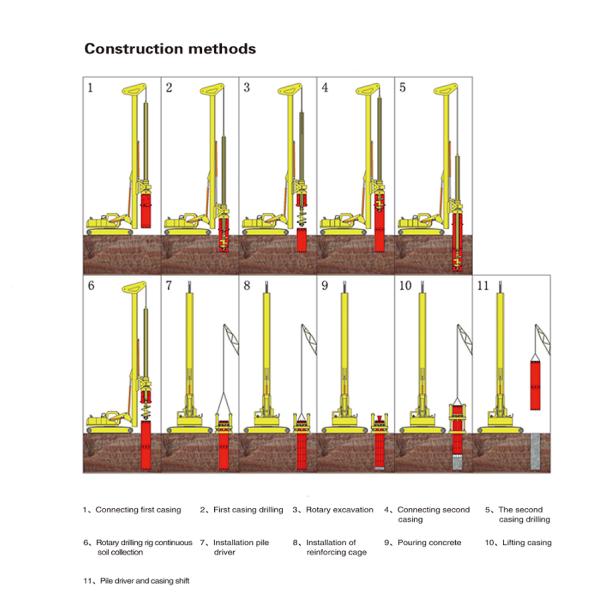 Construction methods

1

2

3

4

5

6

7

8

9

10

11

1、Connecting first casing

2、First casing drilling

3、Rotary excavation

4、Connecting second casing

5、The second casing drilling

6、Rotary drilling rig continuous soil collection

7、Installation pile driver

8、Installation of reinforcing cage

9、Pouring concrete

10、Lifting casing

11、Pile driver and casing shift