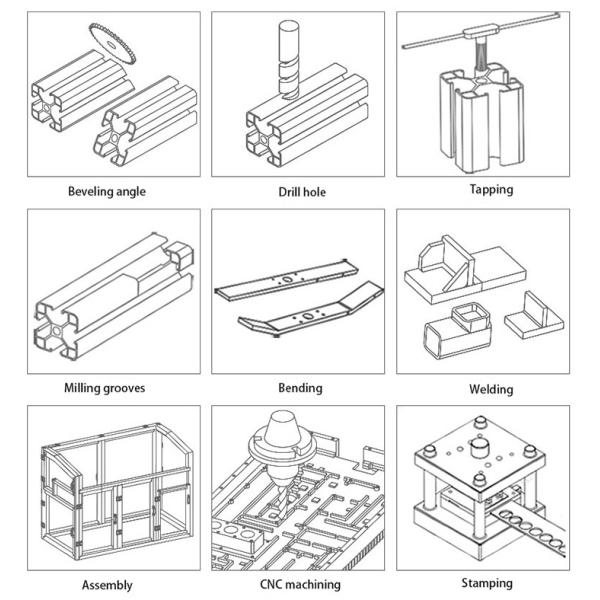 Beveling angle

Drill hole

Tapping

Milling grooves

Bending

Welding

Assembly

CNC machining

Stamping