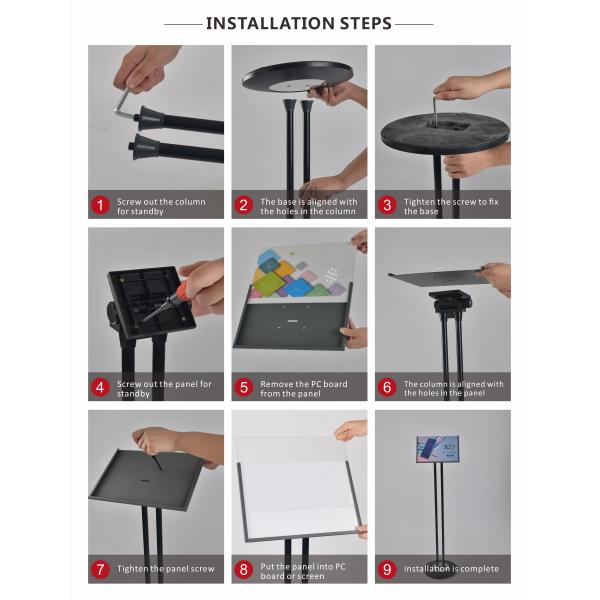 INSTALLATION STEPS

1 Screw out the column for standby

2 The base is aligned with the holes in the column

3 Tighten the screw to fix the base

4 Screw out the panel for standby

5 Remove the PC board from the panel

6 The column is aligned with the holes in the panel

7 Tighten the panel screw

8 Put the panel into PC board or screen

9 installation is complete