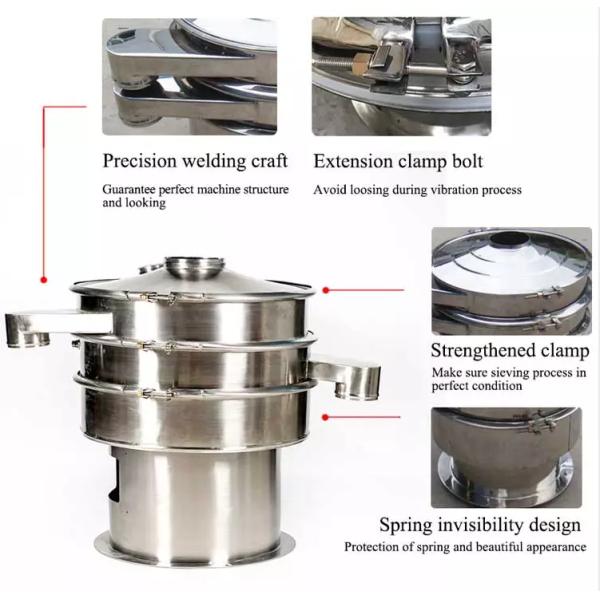 Precision welding craft

Guarantee perfect machine structure and looking

Extension clamp bolt

Avoid loosing during vibration process

Strengthened clamp

Make sure sieving process in perfect condition

Spring invisibility design

Protection of spring and beautiful appearance