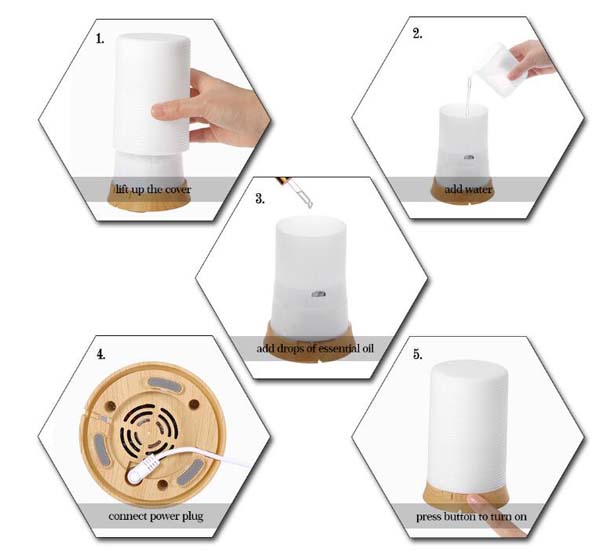 1.

lift up the cover

2.

add water

3.

add drops of essential oil

4.

connect power plug

5.

press button to turn on