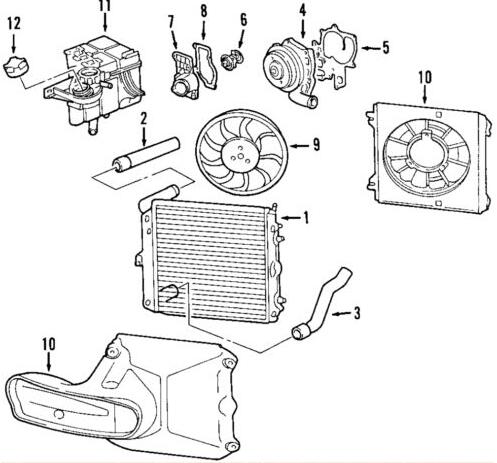 12
11
7
8
6
4
5
10
2
9
1
3
10