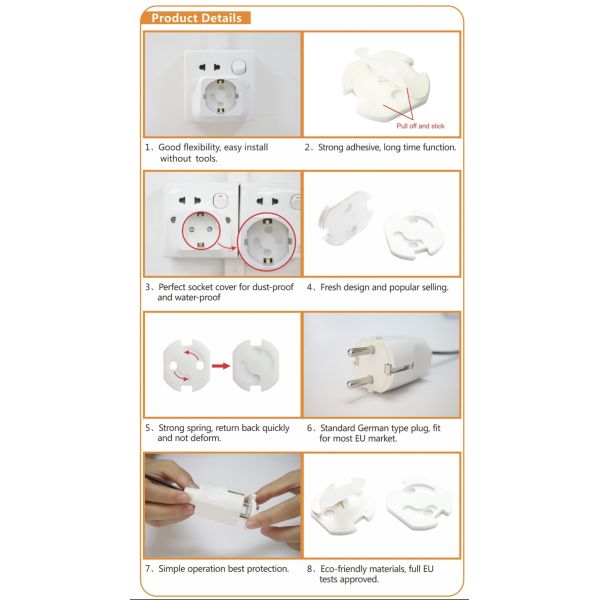 Product Details

Pull off and stick

1、Good flexibility, easy install without tools.

2、Strong adhesive, long time function.

3、Perfect socket cover for dust-proof and water-proof

4、Fresh design and popular selling.

5、Strong spring, return back quickly and not deform.

6、Standard German type plug, fit for most EU market.

7、Simple operation best protection.

8、Eco-friendly materials, full EU tests approved.