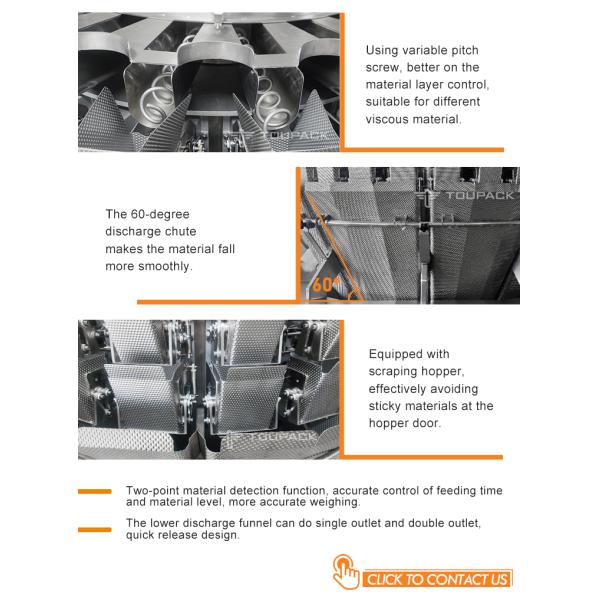 TOUPACK

Using variable pitch screw, better on the material layer control, suitable for different viscous material.

TOUPACK

The 60-degree discharge chute makes the material fall more smoothly.

60°

TOUPACK

Equipped with scraping hopper, effectively avoiding sticky materials at the hopper door.

Two-point material detection function, accurate control of feeding time and material level, more accurate weighing.

The lower discharge funnel can do single outlet and double outlet, quick release design.

CLICK TO CONTACT US