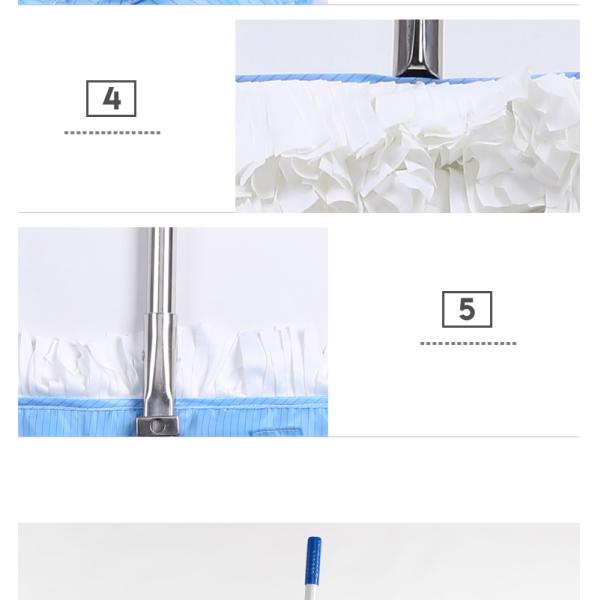 4

5