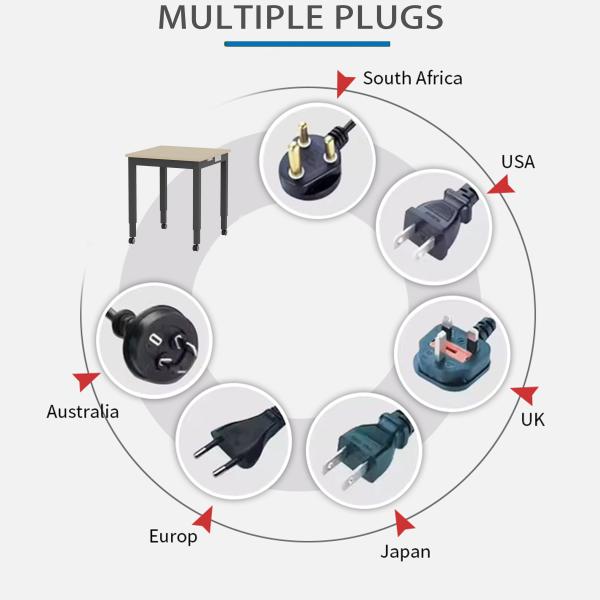 MULTIPLE PLUGS

South Africa

USA

UK

Japan

Europ

Australia