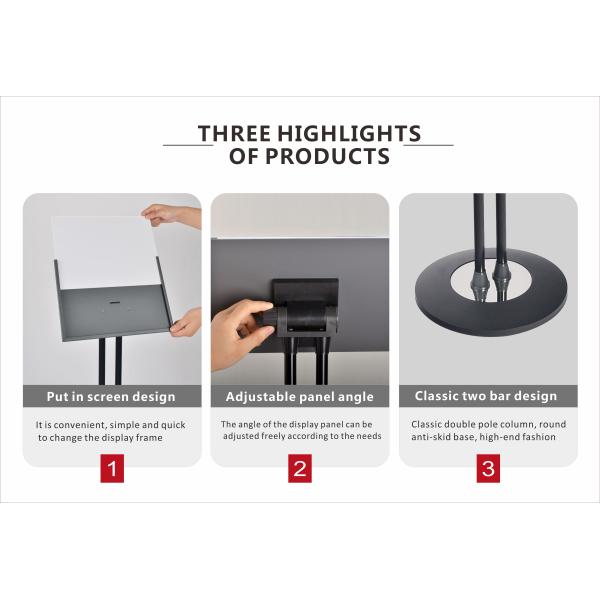 THREE HIGHLIGHTS OF PRODUCTS

Put in screen design

It is convenient, simple and quick to change the display frame

1

Adjustable panel angle

The angle of the display panel can be adjusted freely according to the needs

2

Classic two bar design

Classic double pole column, round anti-skid base, high-end fashion

3