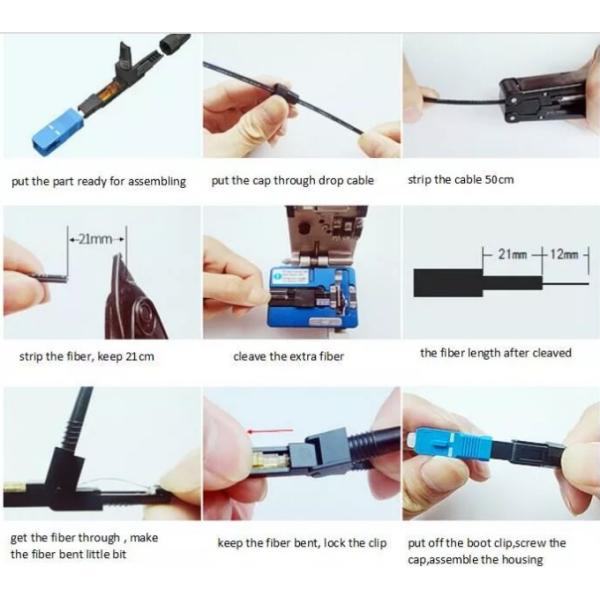 put the part ready for assembling

put the cap through drop cable

strip the cable 50cm

21mm

strip the fiber, keep 21cm

cleave the extra fiber

21mm 12mm

the fiber length after cleaved

get the fiber through , make the fiber bent little bit

keep the fiber bent, lock the clip

put off the boot clip,screw the cap,assemble the housing