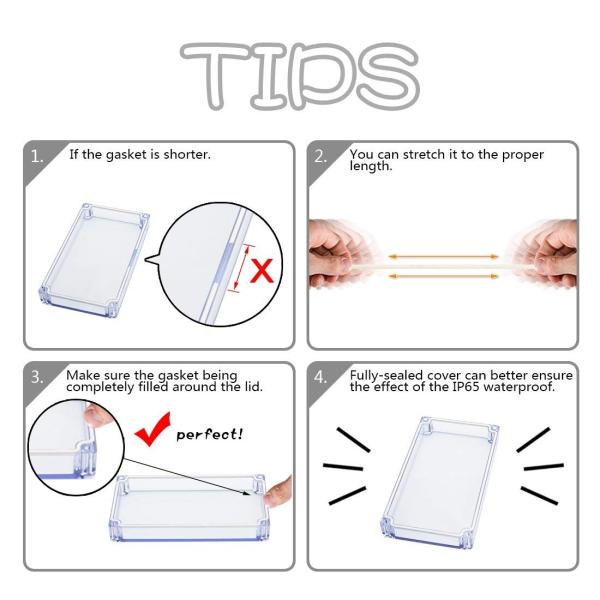 TIPS

1. If the gasket is shorter.

X

2. You can stretch it to the proper length.

3. Make sure the gasket being completely filled around the lid.

perfect!

4. Fully-sealed cover can better ensure the effect of the IP65 waterproof.