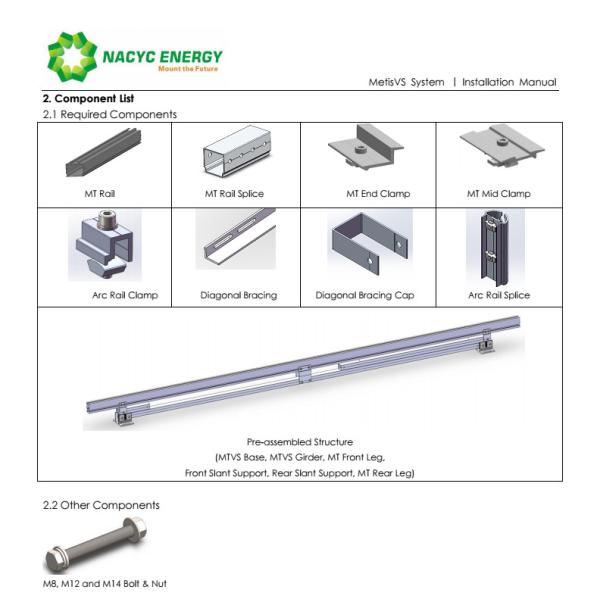 NACYC ENERGY
Mount the Future

MetisVS System | Installation Manual

2. Component List

2.1 Required Components

| MT Rail | MT Rail Splice | MT End Clamp | MT Mid Clamp |
|---|---|---|---|
| Arc Rail Clamp | Diagonal Bracing | Diagonal Bracing Cap | Arc Rail Splice |

Pre-assembled Structure
(MTVS Base, MTVS Girder, MT Front Leg,
Front Slant Support, Rear Slant Support, MT Rear Leg)

2.2 Other Components

M8, M12 and M14 Bolt & Nut