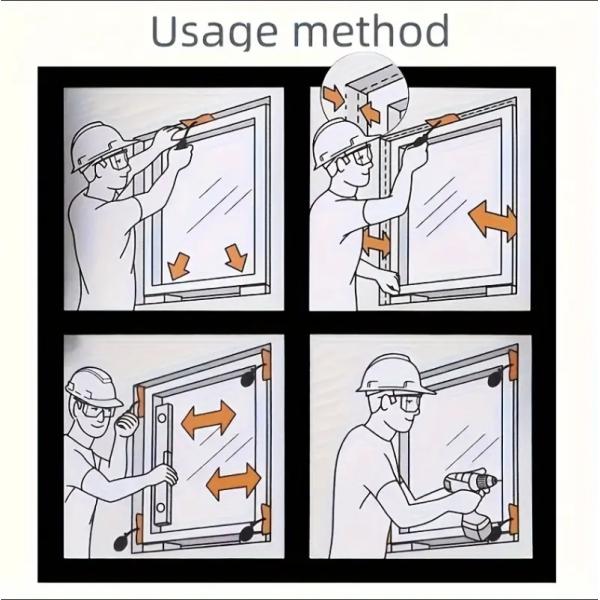 Usage method