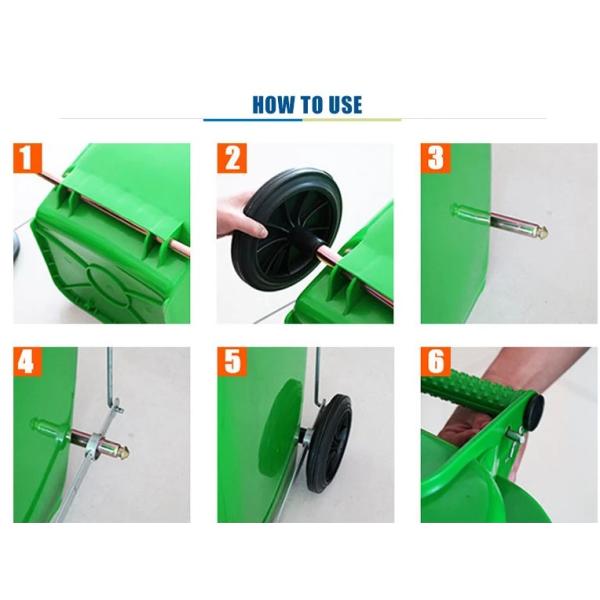 HOW TO USE

1

2

3

4

5

6