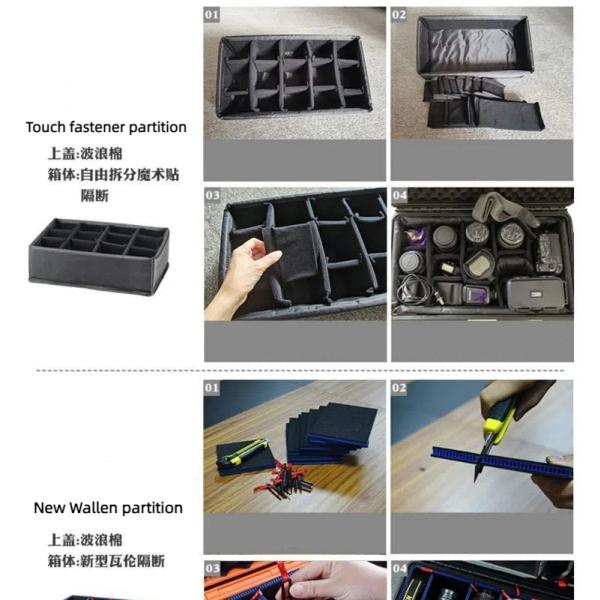 Touch fastener partition

上盖:波浪棉
箱体:自由拆分魔术贴隔断

01

02

03

04

New Wallen partition

上盖:波浪棉
箱体:新型瓦伦隔断

01

02

03

04