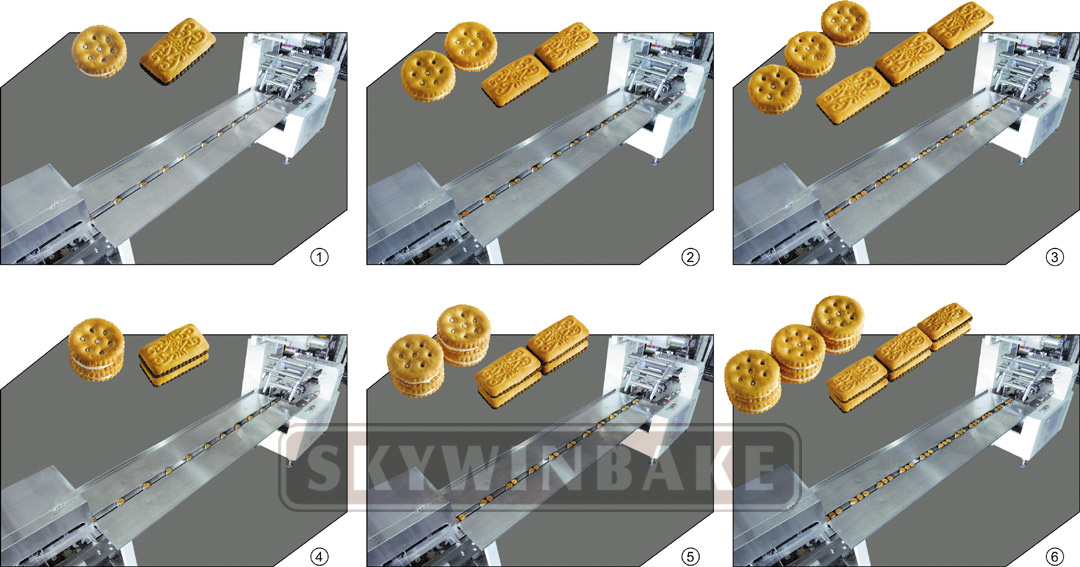 ①
②
③
④
⑤
⑥
SKYWINBAKE