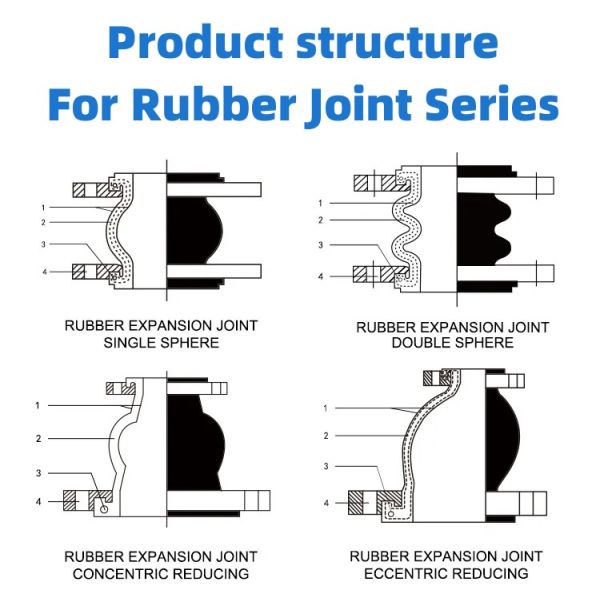 Product structure
For Rubber Joint Series

1
2
3
4

RUBBER EXPANSION JOINT
SINGLE SPHERE

1
2
3
4

RUBBER EXPANSION JOINT
DOUBLE SPHERE

1
2
3
4

RUBBER EXPANSION JOINT
CONCENTRIC REDUCING

1
2
3
4

RUBBER EXPANSION JOINT
ECCENTRIC REDUCING