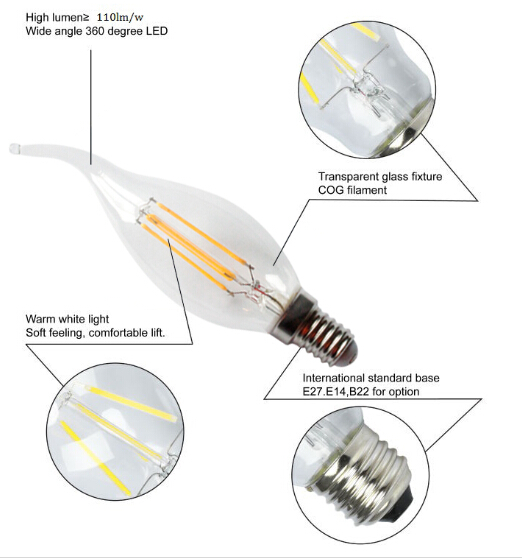 High lumen≥ 110lm/w
Wide angle 360 degree LED

Transparent glass fixture
COG filament

Warm white light
Soft feeling, comfortable lift.

International standard base
E27.E14,B22 for option