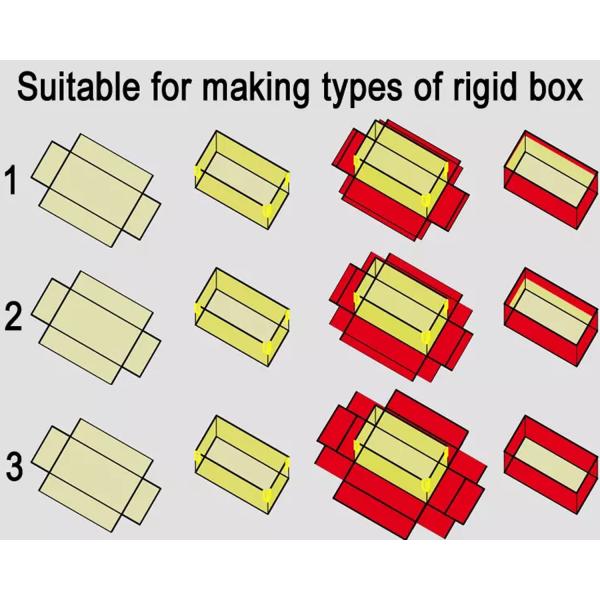 Suitable for making types of rigid box

1

2

3