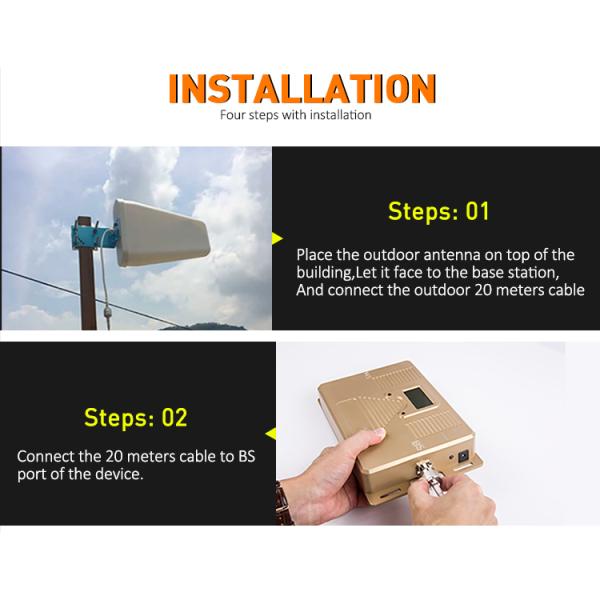 INSTALLATION
Four steps with installation

Steps: 01

Place the outdoor antenna on top of the building,Let it face to the base station, And connect the outdoor 20 meters cable

Steps: 02

Connect the 20 meters cable to BS port of the device.

BS