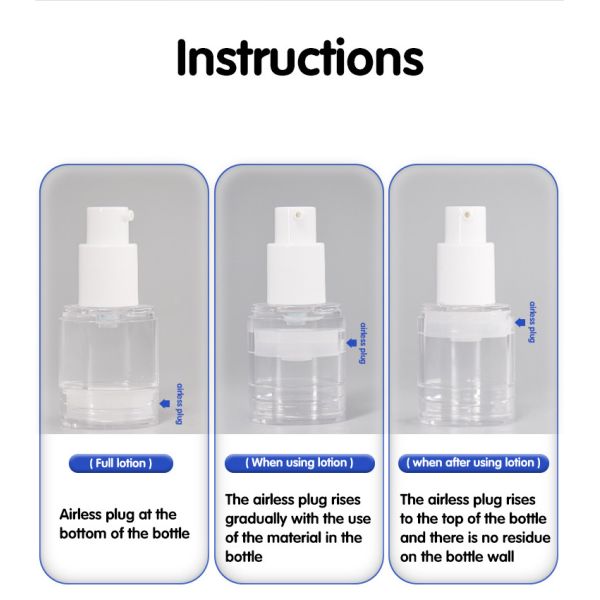 Instructions

airless plug

( Full lotion )

Airless plug at the bottom of the bottle

airless plug

( When using lotion )

The airless plug rises gradually with the use of the material in the bottle

airless plug

( when after using lotion )

The airless plug rises to the top of the bottle and there is no residue on the bottle wall