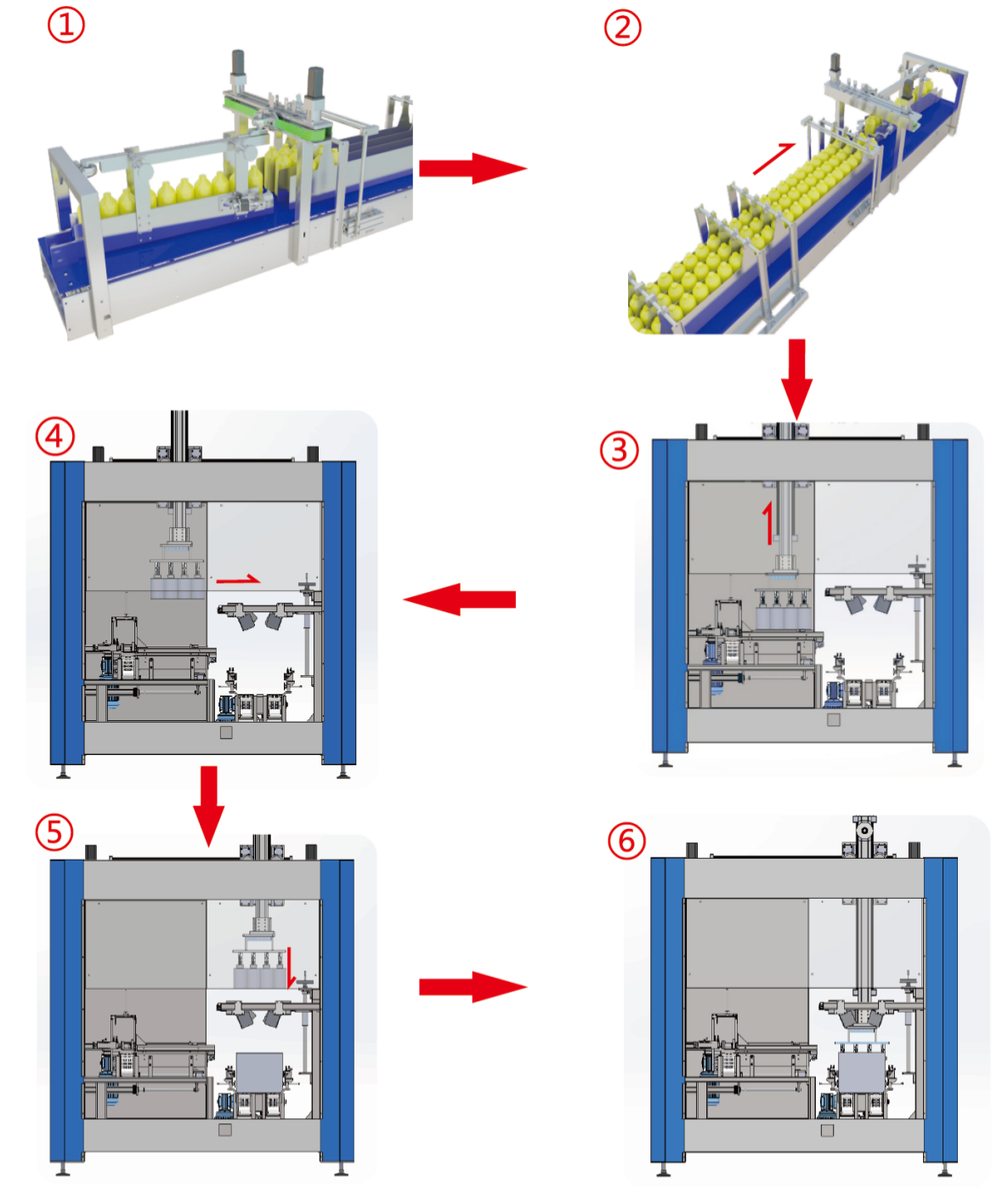 ①

②

④

③

⑤

⑥