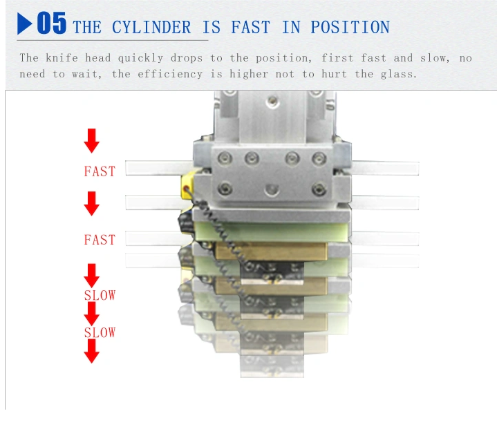 05 THE CYLINDER IS FAST IN POSITION

The knife head quickly drops to the position, first fast and slow, no need to wait, the efficiency is higher not to hurt the glass.

FAST

FAST

SLOW

SLOW